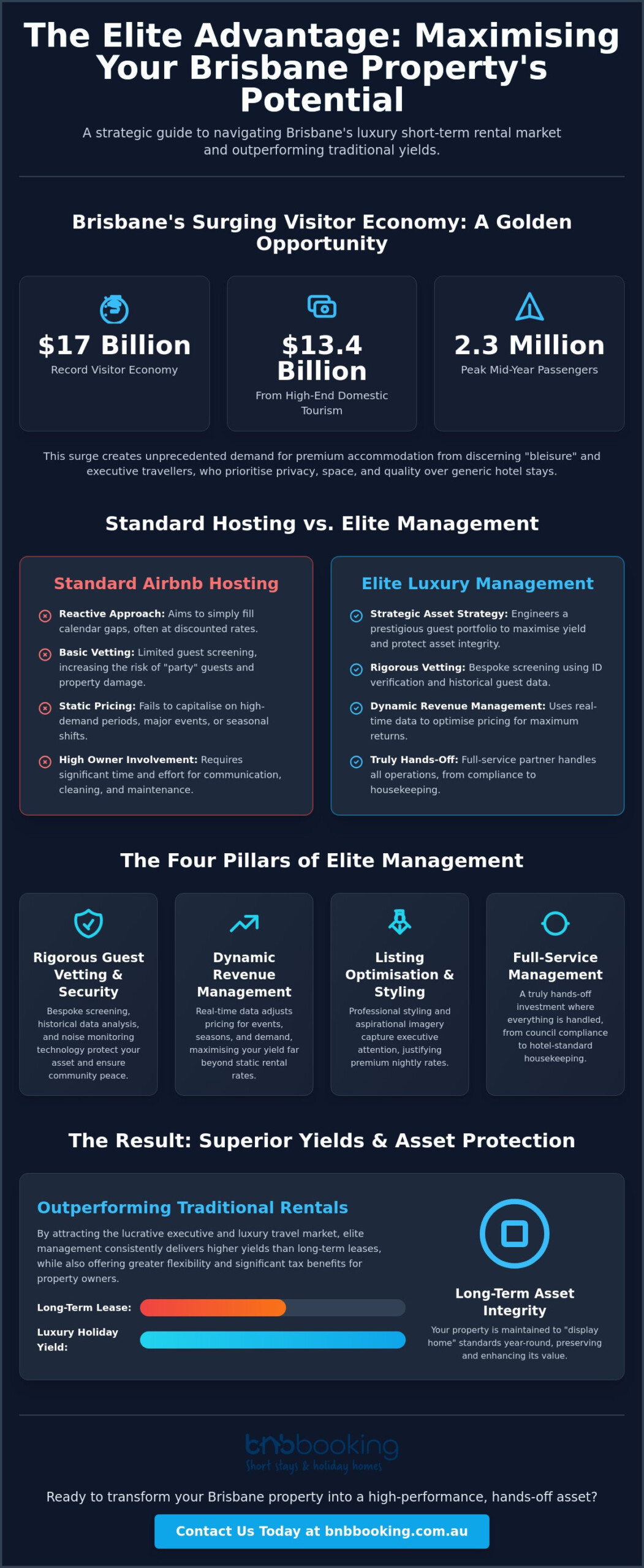 The Elite Advantage: Maximising Your Brisbane Property's Potential

A strategic guide to navigating Brisbane's luxury short-term rental market and outperforming traditional yields.

Brisbane's Surging Visitor Economy: A Golden Opportunity

$17 Billion
Record Visitor Economy

$13.4 Billion
From High-End Domestic Tourism

2.3 Million
Peak Mid-Year Passengers

This surge creates unprecedented demand for premium accommodation from discerning "bleisure" and executive travellers, who prioritise privacy, space, and quality over generic hotel stays.

Standard Hosting vs. Elite Management

Standard Airbnb Hosting

Reactive Approach: Aims to simply fill calendar gaps, often at discounted rates.

Basic Vetting: Limited guest screening, increasing the risk of "party" guests and property damage.

Static Pricing: Fails to capitalise on high-demand periods, major events, or seasonal shifts.

High Owner Involvement: Requires significant time and effort for communication, cleaning, and maintenance.

Elite Luxury Management

Strategic Asset Strategy: Engineers a prestigious guest portfolio to maximise yield and protect asset integrity.

Rigorous Vetting: Bespoke screening using ID verification and historical guest data.

Dynamic Revenue Management: Uses real-time data to optimise pricing for maximum returns.

Truly Hands-Off: Full-service partner handles all operations, from compliance to housekeeping.

The Four Pillars of Elite Management

Rigorous Guest Vetting & Security
Bespoke screening, historical data analysis, and noise monitoring technology protect your asset and ensure community peace.

Dynamic Revenue Management
Real-time data adjusts pricing for events, seasons, and demand, maximising your yield far beyond static rental rates.

Listing Optimisation & Styling
Professional styling and aspirational imagery capture executive attention, justifying premium nightly rates.

Full-Service Management
A truly hands-off investment where everything is handled, from council compliance to hotel-standard housekeeping.

The Result: Superior Yields & Asset Protection

Outperforming Traditional Rentals

By attracting the lucrative executive and luxury travel market, elite management consistently delivers higher yields than long-term leases, while also offering greater flexibility and significant tax benefits for property owners.

Long-Term Lease:
Luxury Holiday Yield:

Long-Term Asset Integrity
Your property is maintained to "display home" standards year-round, preserving and enhancing its value.

bnbbooking
Short stays & holiday homes

Ready to transform your Brisbane property into a high-performance, hands-off asset?

Contact Us Today at bnbbooking.com.au