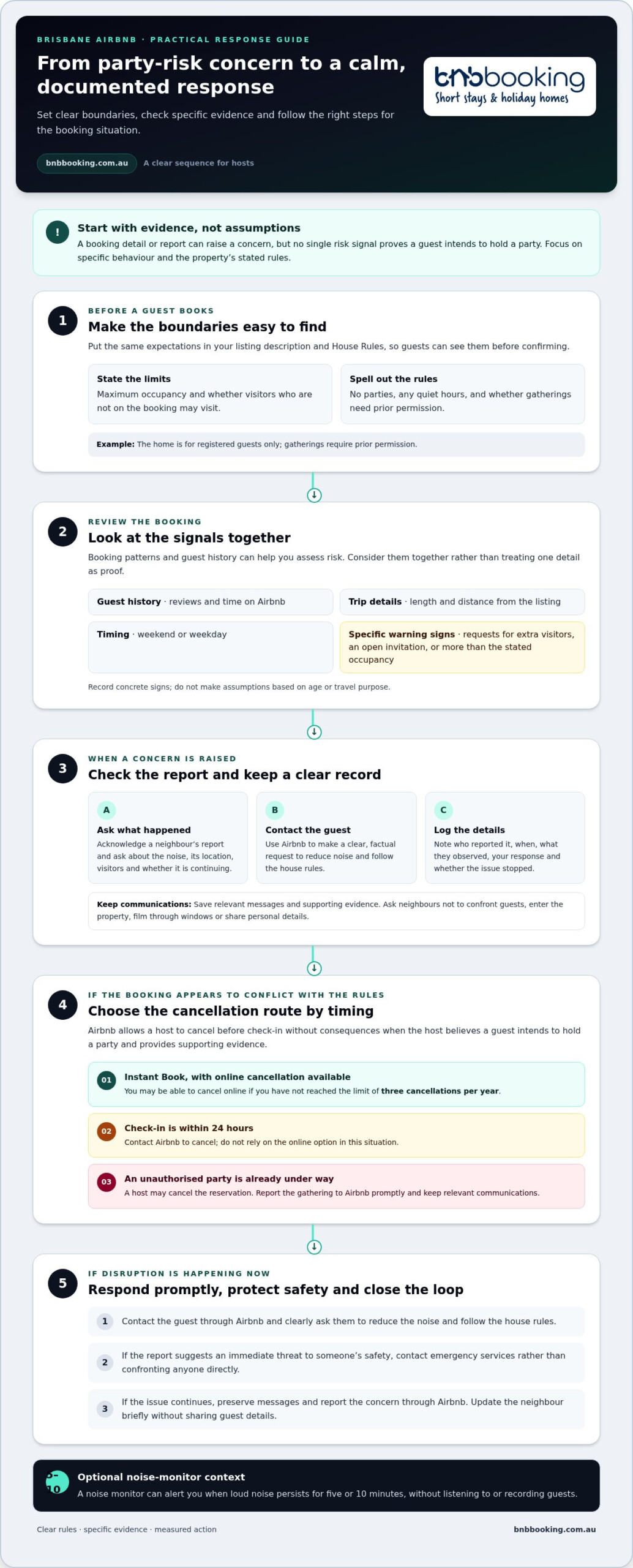 BRISBANE AIRBNB · PRACTICAL RESPONSE GUIDE

From party-risk concern to a calm, documented response

Set clear boundaries, check specific evidence and follow the right steps for the booking situation.

bnbbooking.com.au A clear sequence for hosts

bnbbooking
Short stays & holiday homes

!

Start with evidence, not assumptions

A booking detail or report can raise a concern, but no single risk signal proves a guest intends to hold a party. Focus on specific behaviour and the property's stated rules.

1

BEFORE A GUEST BOOKS

Make the boundaries easy to find

Put the same expectations in your listing description and House Rules, so guests can see them before confirming.

State the limits
Maximum occupancy and whether visitors who are not on the booking may visit.

Spell out the rules
No parties, any quiet hours, and whether gatherings need prior permission.

Example: The home is for registered guests only; gatherings require prior permission.

2

REVIEW THE BOOKING

Look at the signals together

Booking patterns and guest history can help you assess risk. Consider them together rather than treating one detail as proof.

Guest history · reviews and time on Airbnb

Trip details · length and distance from the listing

Timing · weekend or weekday

Specific warning signs · requests for extra visitors, an open invitation, or more than the stated occupancy

Record concrete signs; do not make assumptions based on age or travel purpose.

3

WHEN A CONCERN IS RAISED

Check the report and keep a clear record

A
Ask what happened
Acknowledge a neighbour's report and ask about the noise, its location, visitors and whether it is continuing.

B
Contact the guest
Use Airbnb to make a clear, factual request to reduce noise and follow the house rules.

C
Log the details
Note who reported it, when, what they observed, your response and whether the issue stopped.

Keep communications: Save relevant messages and supporting evidence. Ask neighbours not to confront guests, enter the property, film through windows or share personal details.

4

IF THE BOOKING APPEARS TO CONFLICT WITH THE RULES

Choose the cancellation route by timing

Airbnb allows a host to cancel before check-in without consequences when the host believes a guest intends to hold a party and provides supporting evidence.

01 Instant Book, with online cancellation available
You may be able to cancel online if you have not reached the limit of three cancellations per year.

02 Check-in is within 24 hours
Contact Airbnb to cancel; do not rely on the online option in this situation.

03 An unauthorised party is already under way
A host may cancel the reservation. Report the gathering to Airbnb promptly and keep relevant communications.

5

IF DISRUPTION IS HAPPENING NOW

Respond promptly, protect safety and close the loop

1 Contact the guest through Airbnb and clearly ask them to reduce the noise and follow the house rules.

2 If the report suggests an immediate threat to someone's safety, contact emergency services rather than confronting anyone directly.

3 If the issue continues, preserve messages and report the concern through Airbnb. Update the neighbour briefly without sharing guest details.

Optional noise-monitor context

A noise monitor can alert you when loud noise persists for five or 10 minutes, without listening to or recording guests.

Clear rules · specific evidence · measured action

bnbbooking.com.au